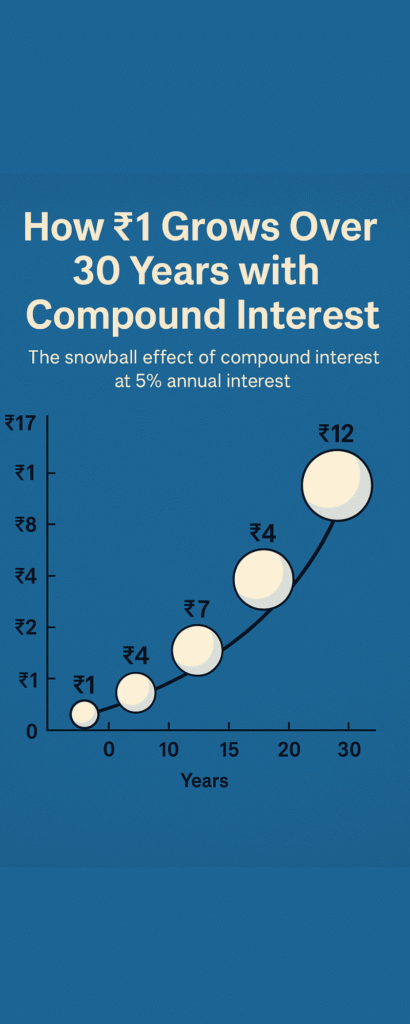 How ₹1 Grows Over 30 Years with Compound Interest

The snowball effect of compound interest at 5% annual interest

₹17
₹1
₹8
₹4
₹2
₹1
0

₹1
₹4
₹7
₹4
₹12

0
10
15
20
30

Years